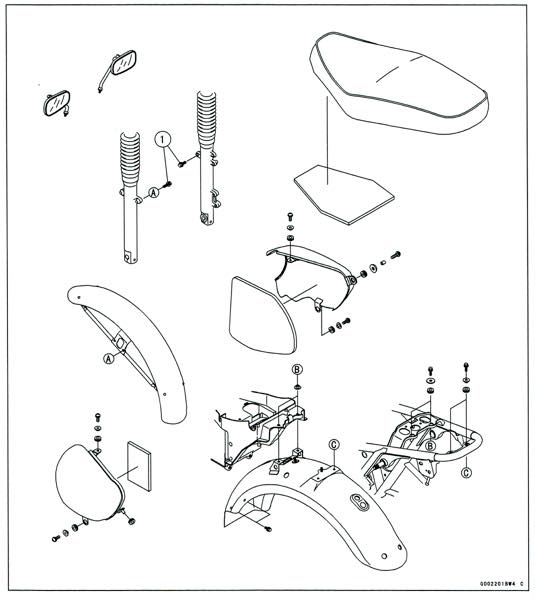 1
A
A
B
C
B
C
G002201BW4 C