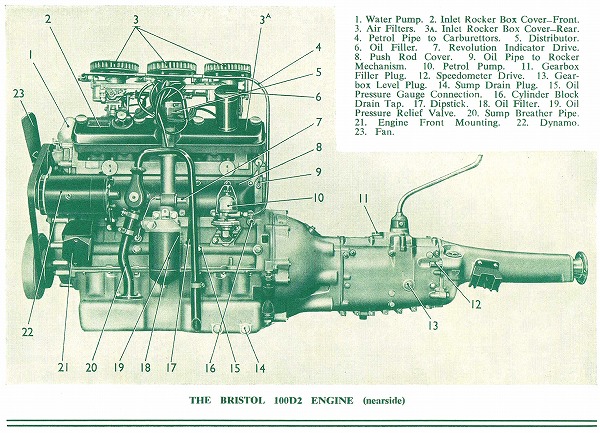 2
3
3A
1
4
5
6
23
7
8
9
10
11
12
13
22
21
20
19
18
17
16
15
14

1. Water Pump. 2. Inlet Rocker Box Cover–Front. 3. Air Filters. 3A. Inlet Rocker Box Cover–Rear. 4. Petrol Pipe to Carburettors. 5. Distributor. 6. Oil Filler. 7. Revolution Indicator Drive. 8. Push Rod Cover. 9. Oil Pipe to Rocker Mechanism. 10. Petrol Pump. 11. Gearbox Filler Plug. 12. Speedometer Drive. 13. Gearbox Level Plug. 14. Sump Drain Plug. 15. Oil Pressure Gauge Connection. 16. Cylinder Block Drain Tap. 17. Dipstick. 18. Oil Filter. 19. Oil Pressure Relief Valve. 20. Sump Breather Pipe. 21. Engine Front Mounting. 22. Dynamo. 23. Fan.

THE BRISTOL 100D2 ENGINE (nearside)