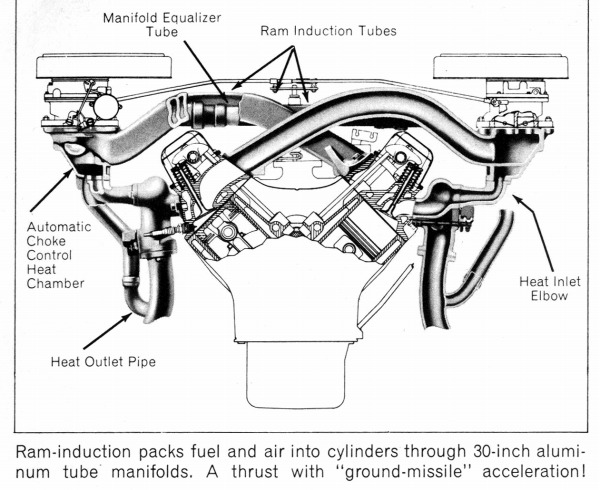 Manifold Equalizer Tube

Ram Induction Tubes

Automatic Choke Control Heat Chamber

Heat Inlet Elbow

Heat Outlet Pipe

Ram-induction packs fuel and air into cylinders through 30-inch aluminum tube manifolds. A thrust with "ground-missile" acceleration!